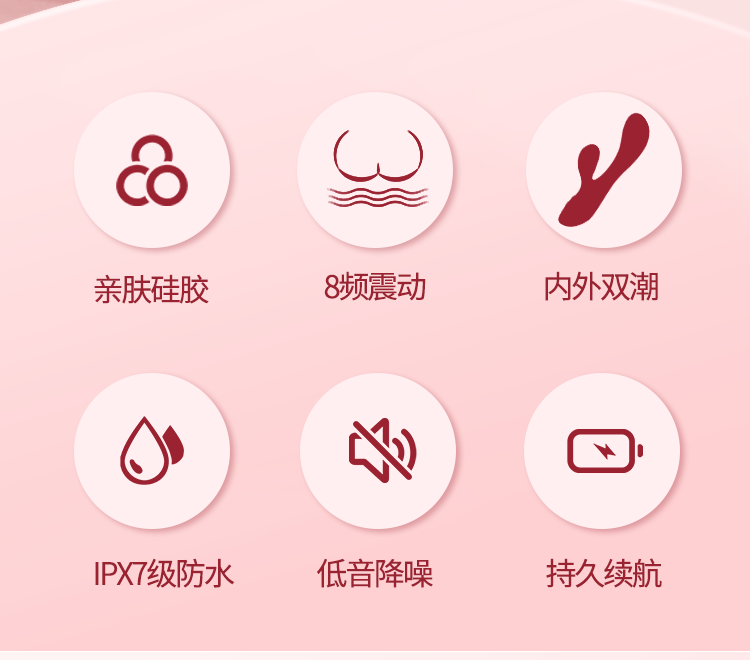 亲肤硅胶

8频震动

内外双潮

IPX7级防水

低音降噪

持久续航